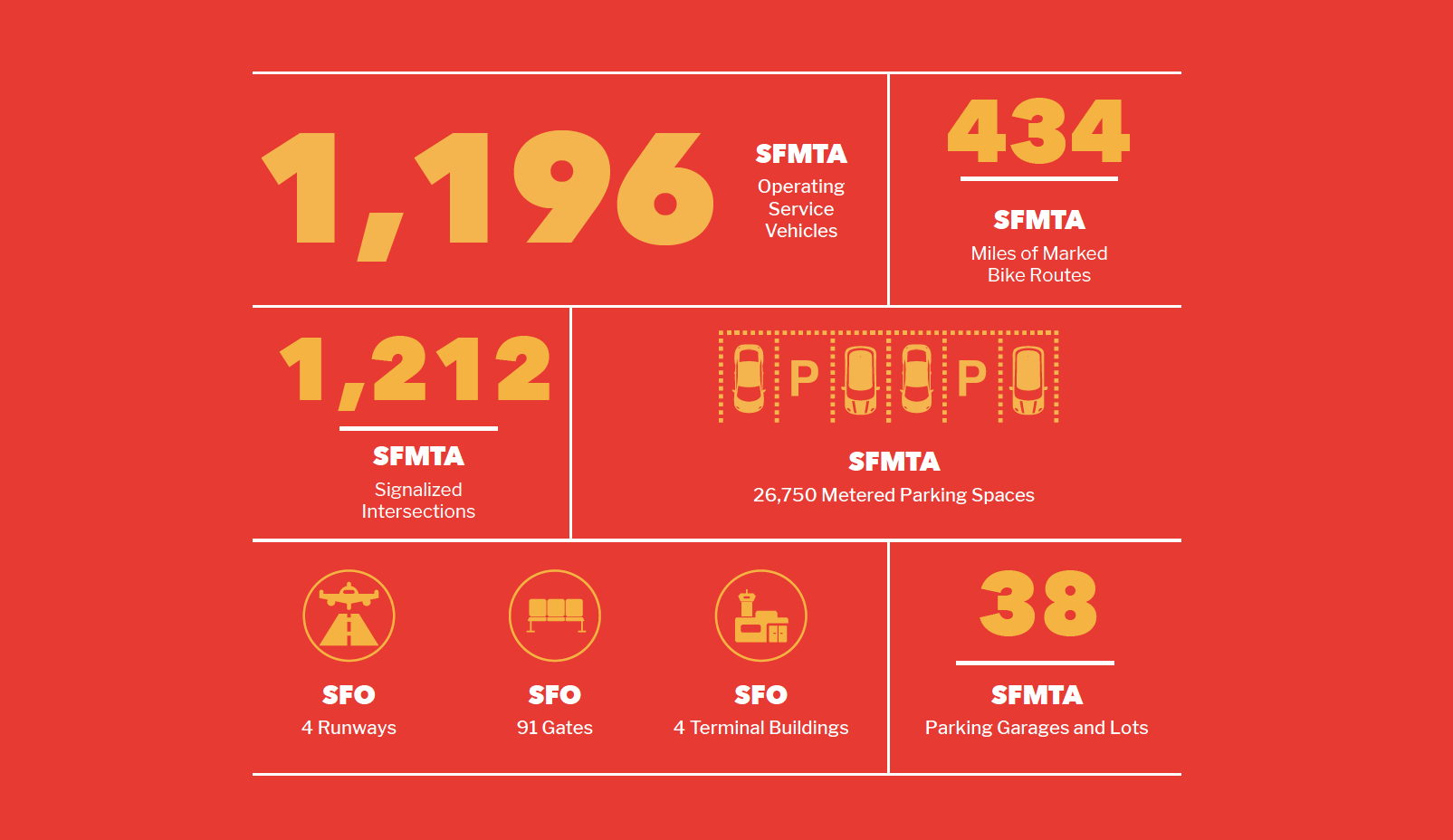 1,196

SFMTA
Operating Service Vehicles

434

SFMTA
Miles of Marked Bike Routes

1,212

SFMTA
Signalized Intersections

P P

SFMTA
26,750 Metered Parking Spaces

SFO
4 Runways

SFO
91 Gates

SFO
4 Terminal Buildings

38

SFMTA
Parking Garages and Lots